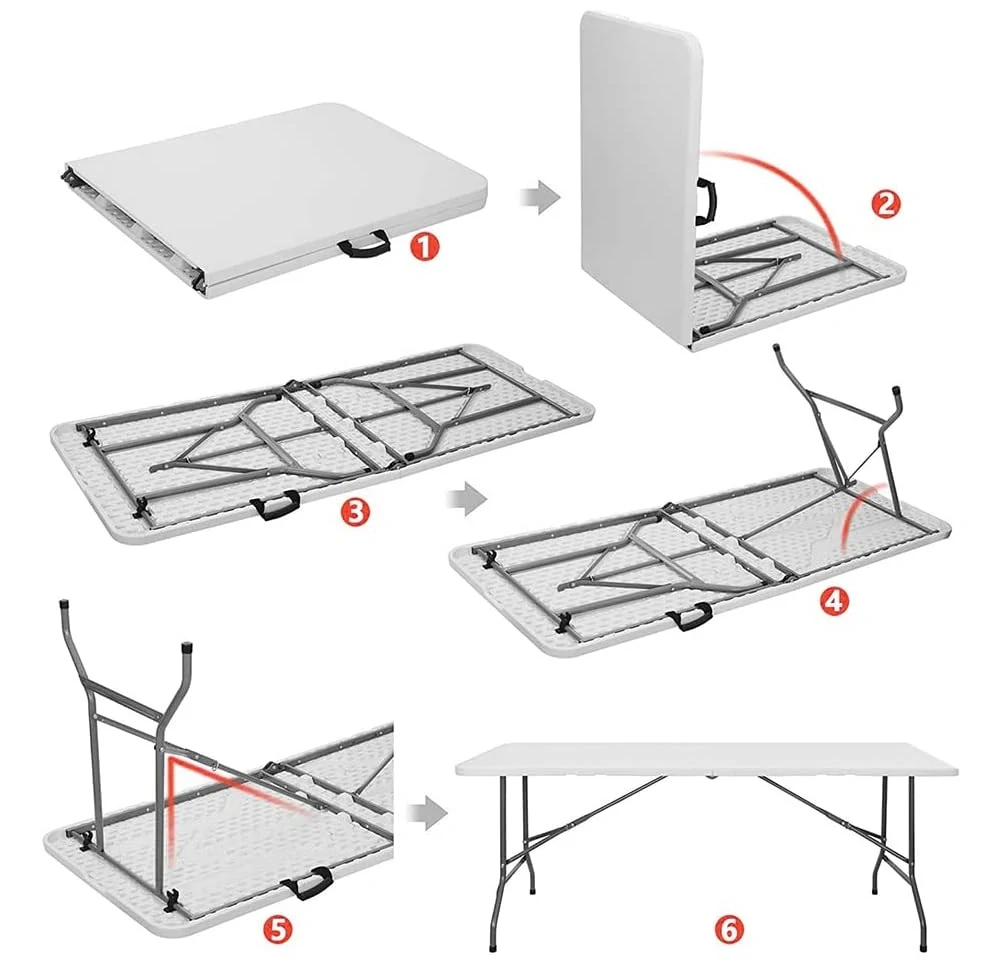 1
2
3
4
5
6