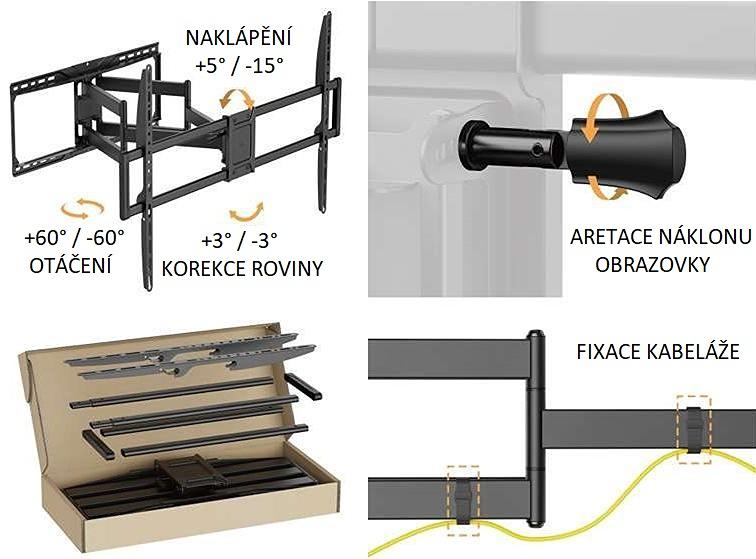 NAKLÁPĚNÍ
+5° / -15°

+60° / -60°
OTÁČENÍ

+3° / -3°
KOREKCE ROVINY

ARETACE NÁKLONU
OBRAZOVKY

FIXACE KABELÁŽE